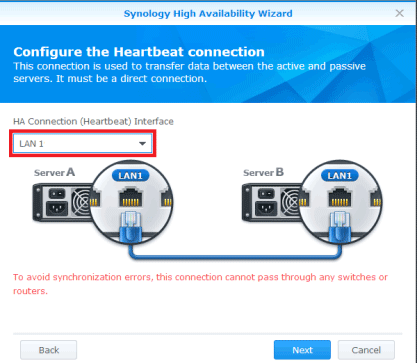 Synology High Availability Wizard

Configure the Heartbeat connection
This connection is used to transfer data between the active and passive servers. It must be a direct connection.

HA Connection (Heartbeat) Interface

LAN 1

Server A

LAN1

Server B

LAN1

To avoid synchronization errors, this connection cannot pass through any switches or routers.

Back

Next

Cancel